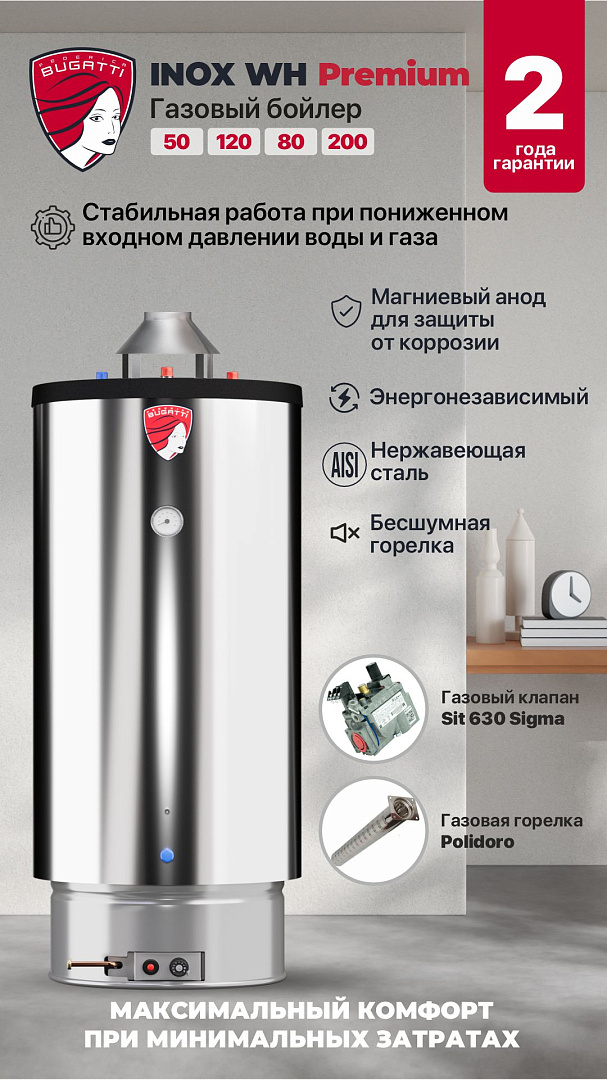 FEDERICA BUGATTI

INOX WH Premium
Газовый бойлер
50 120 80 200

2
года
гарантии

Стабильная работа при пониженном входном давлении воды и газа

Магниевый анод для защиты от коррозии

Энергонезависимый

AISI
Нержавеющая сталь

Бесшумная горелка

BUGATTI

Газовый клапан
Sit 630 Sigma

Газовая горелка
Polidoro

МАКСИМАЛЬНЫЙ КОМФОРТ ПРИ МИНИМАЛЬНЫХ ЗАТРАТАХ